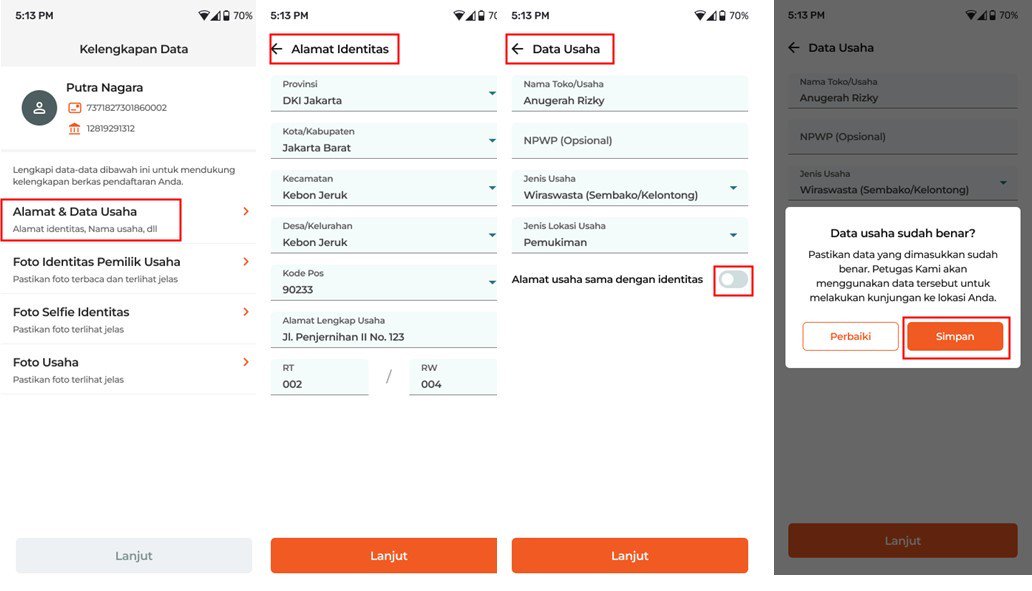 5:13 PM 70%

Kelengkapan Data

Putra Nagara
7371827301860002
12819291312

Lengkapi data-data dibawah ini untuk mendukung kelengkapan berkas pendaftaran Anda.

Alamat & Data Usaha
Alamat identitas, Nama usaha, dll

Foto Identitas Pemilik Usaha
Pastikan foto terbaca dan terlihat jelas

Foto Selfie Identitas
Pastikan foto terlihat jelas

Foto Usaha
Pastikan foto terlihat jelas

Lanjut

5:13 PM 70

Alamat Identitas

Provinsi
DKI Jakarta

Kota/Kabupaten
Jakarta Barat

Kecamatan
Kebon Jeruk

Desa/Kelurahan
Kebon Jeruk

Kode Pos
90233

Alamat Lengkap Usaha
Jl. Penjernihan II No. 123

RT
002
/
RW
004

Lanjut

5:13 PM 70%

Data Usaha

Nama Toko/Usaha
Anugerah Rizky

NPWP (Opsional)

Jenis Usaha
Wiraswasta (Sembako/Kelontong)

Jenis Lokasi Usaha
Pemukiman

Alamat usaha sama dengan identitas

Lanjut

5:13 PM 70%

Data Usaha

Nama Toko/Usaha
Anugerah Rizky

NPWP (Opsional)

Jenis Usaha
Wiraswasta (Sembako/Kelontong)

Data usaha sudah benar?

Pastikan data yang dimasukkan sudah benar. Petugas Kami akan menggunakan data tersebut untuk melakukan kunjungan ke lokasi Anda.

Perbaiki
Simpan

Lanjut